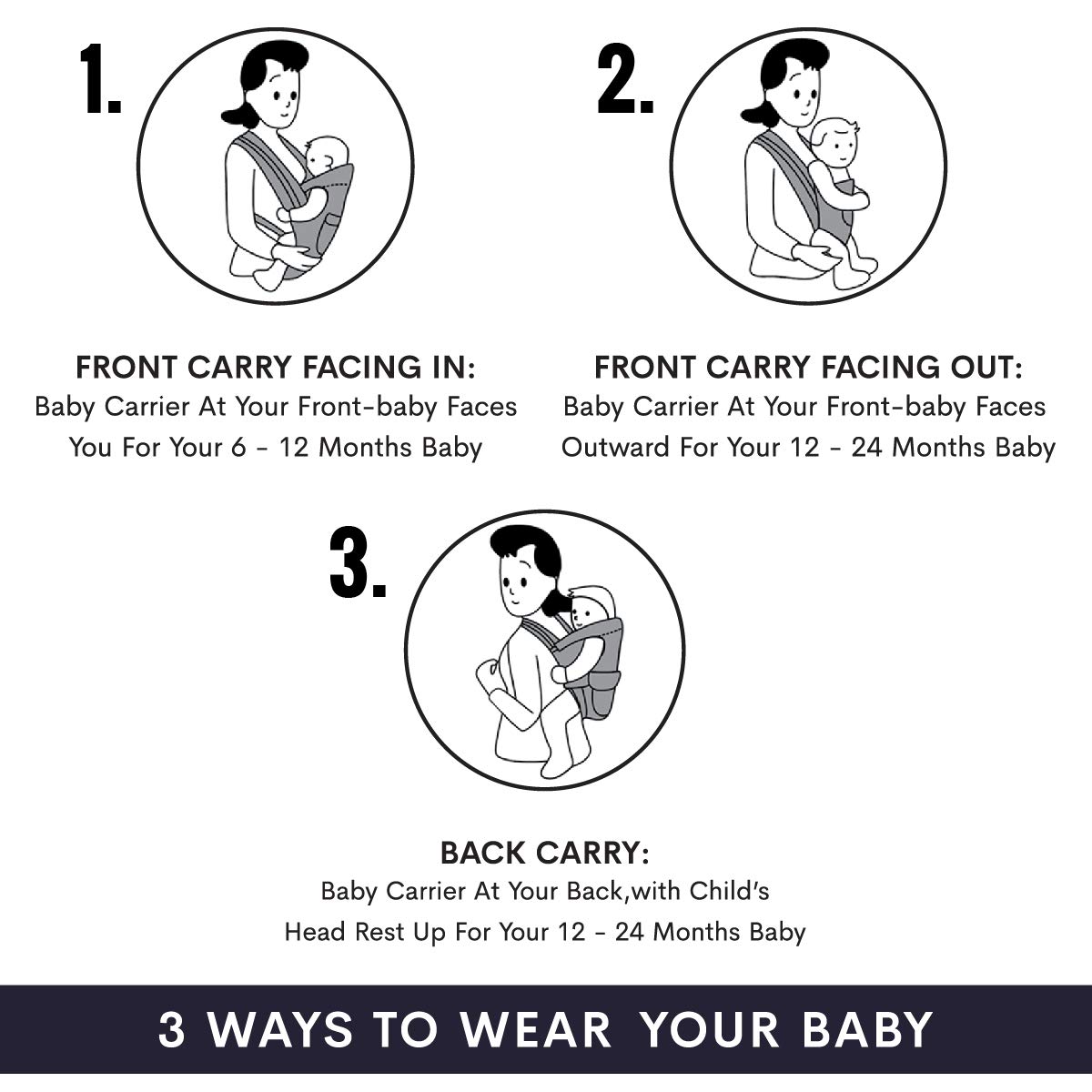 1.

FRONT CARRY FACING IN:
Baby Carrier At Your Front-baby Faces You For Your 6 - 12 Months Baby

2.

FRONT CARRY FACING OUT:
Baby Carrier At Your Front-baby Faces Outward For Your 12 - 24 Months Baby

3.

BACK CARRY:
Baby Carrier At Your Back,with Child's Head Rest Up For Your 12 - 24 Months Baby

3 WAYS TO WEAR YOUR BABY