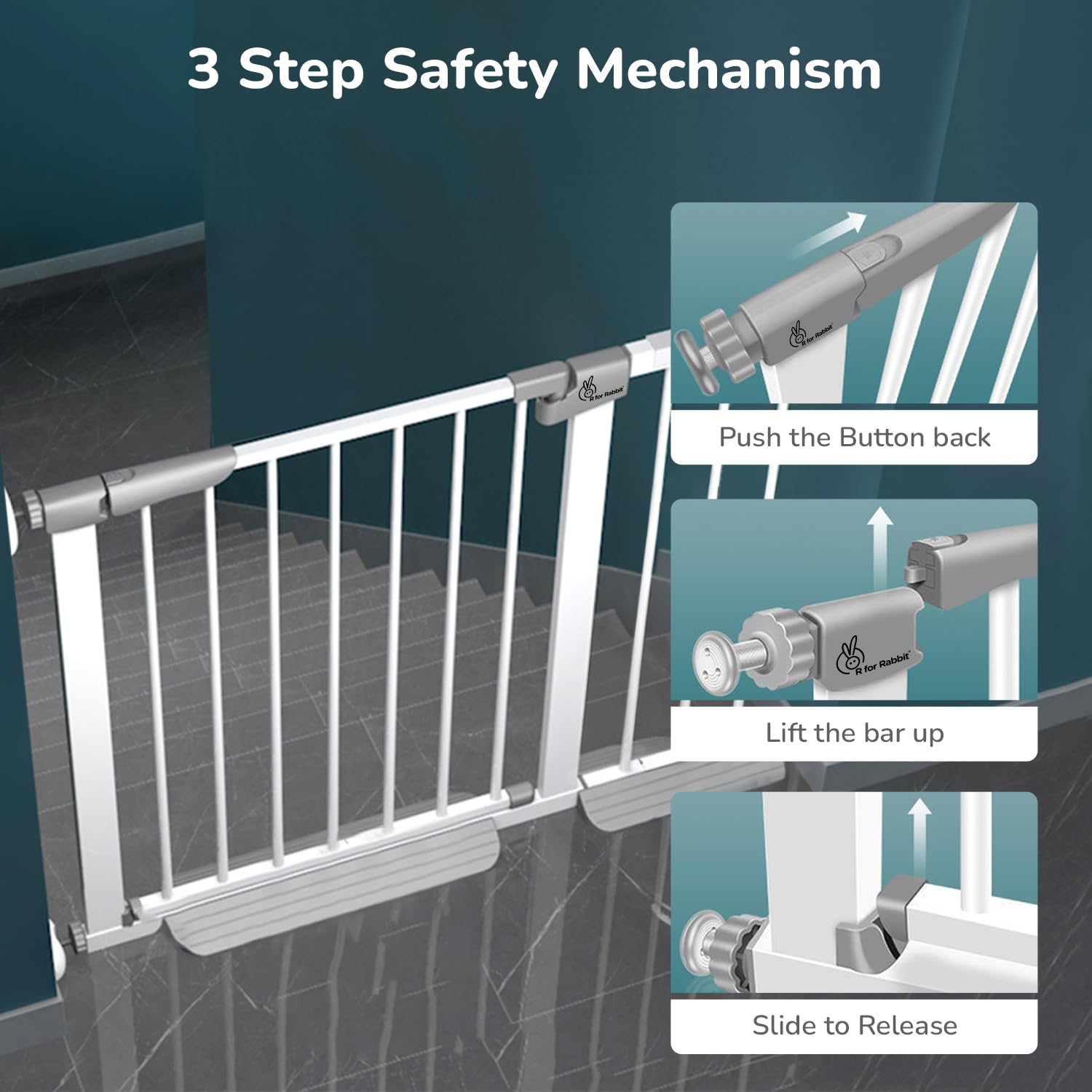 3 Step Safety Mechanism

R for Rabbit

R for Rabbit

Push the Button back

R for Rabbit

Lift the bar up

Slide to Release